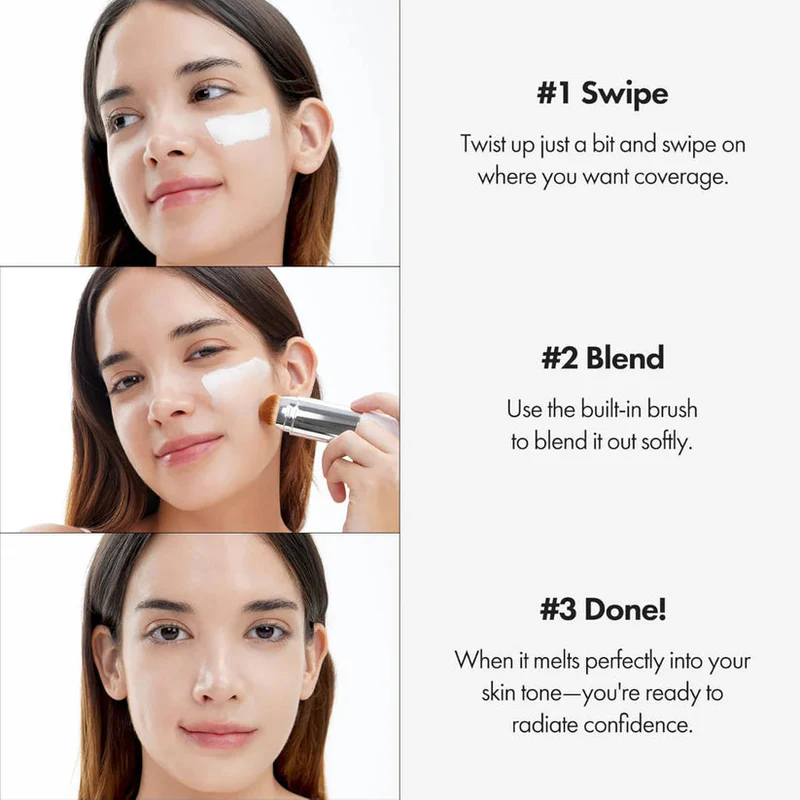 #1 Swipe

Twist up just a bit and swipe on where you want coverage.

#2 Blend

Use the built-in brush to blend it out softly.

#3 Done!

When it melts perfectly into your skin tone—you're ready to radiate confidence.