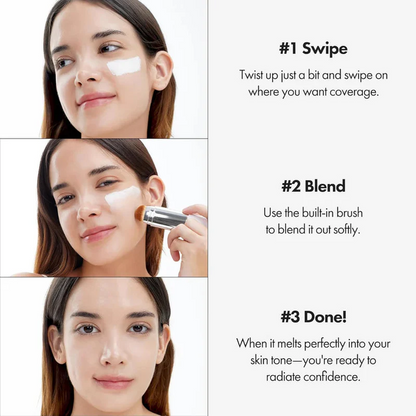 #1 Swipe

Twist up just a bit and swipe on where you want coverage.

#2 Blend

Use the built-in brush to blend it out softly.

#3 Done!

When it melts perfectly into your skin tone—you're ready to radiate confidence.